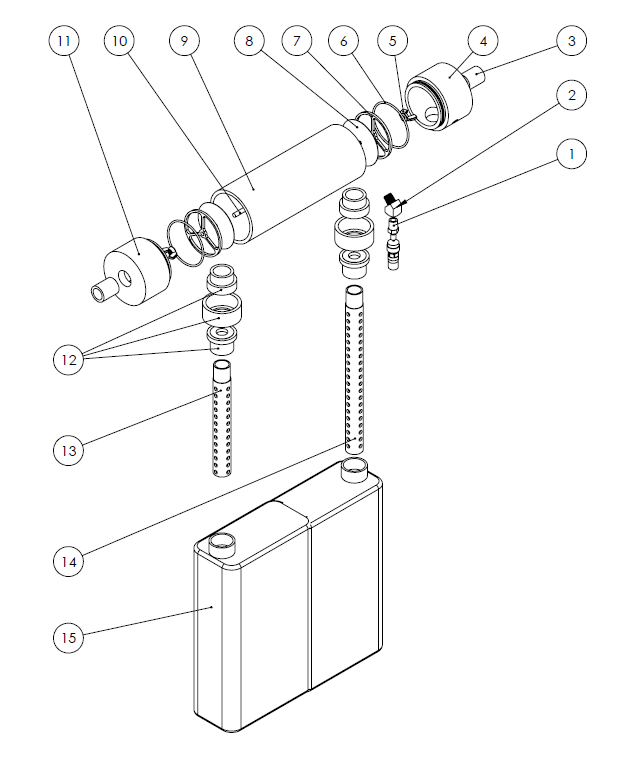 11
10
9
8
7
6
5
4
3
2
1
12
13
14
15